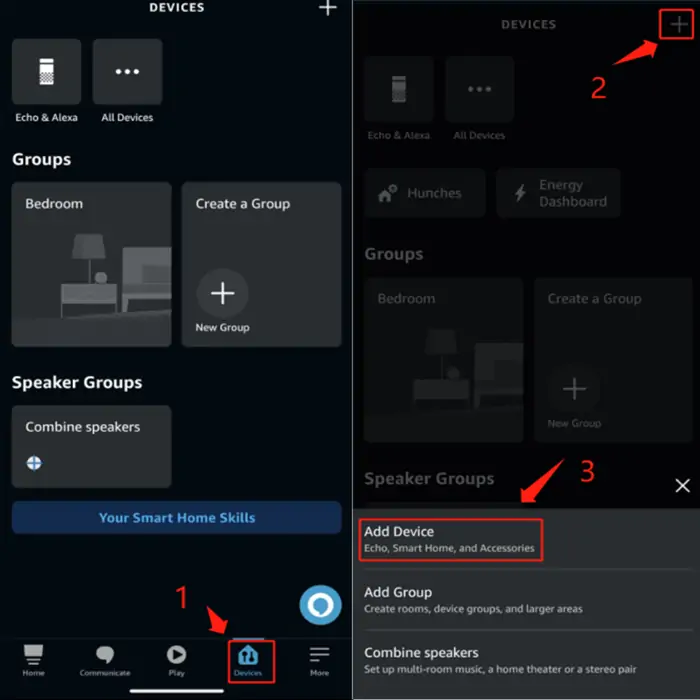 DEVICES

Echo & Alexa

All Devices

Groups

Bedroom

Create a Group

New Group

Speaker Groups

Combine speakers

Your Smart Home Skills

1

Home

Communicate

Play

Devices

More

DEVICES

2

Echo & Alexa

All Devices

Hunches

Energy Dashboard

Groups

Bedroom

Create a Group

New Group

Speaker Groups

3

Add Device
Echo, Smart Home, and Accessories

Add Group
Create rooms, device groups, and larger areas

Combine speakers
Set up multi-room music, a home theater or a stereo pair