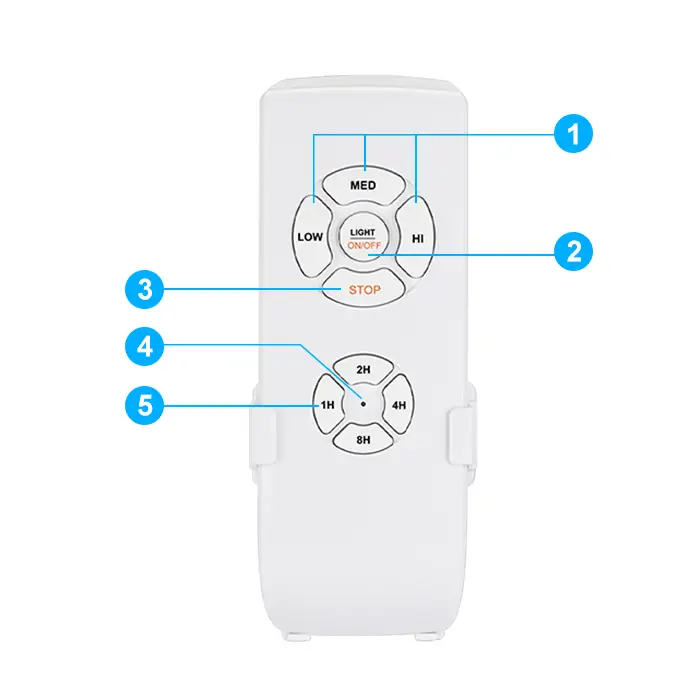 1
MED
LOW
LIGHT
ON/OFF
HI
2
3
STOP
4
2H
5
1H
4H
8H